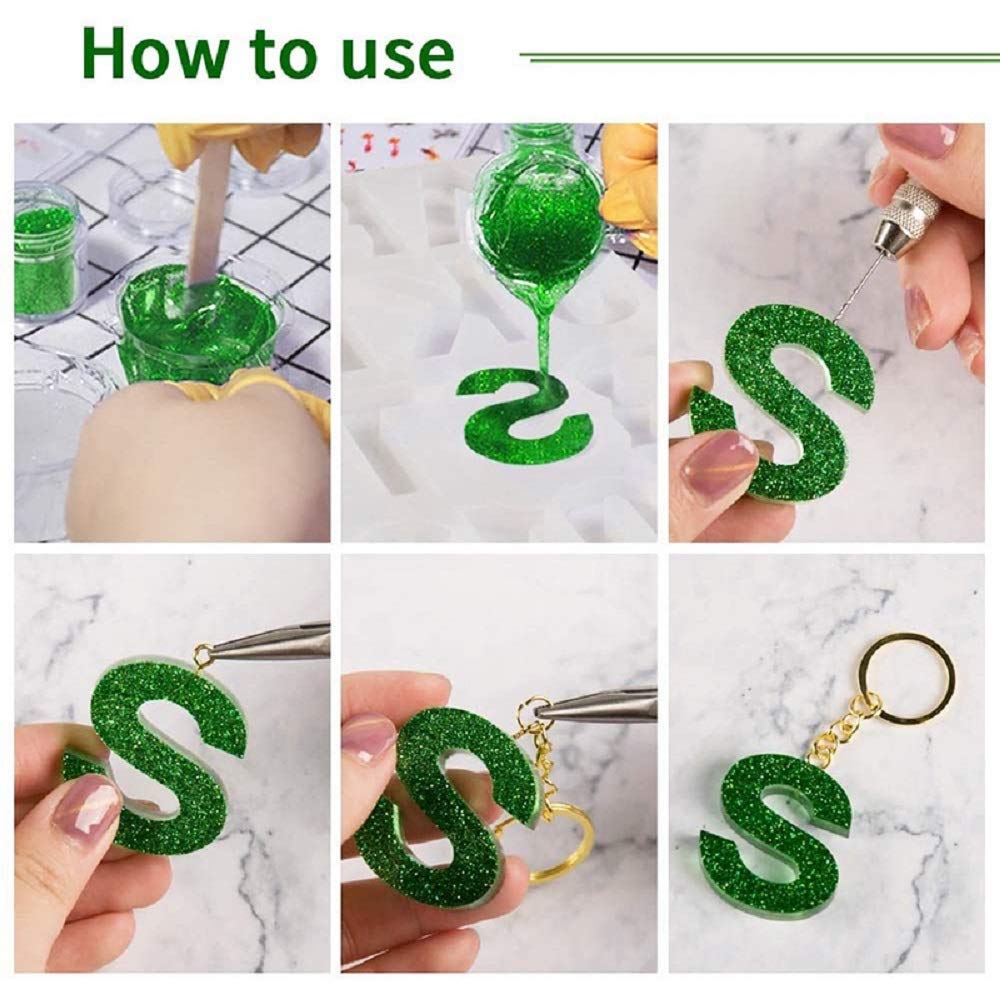 How to use